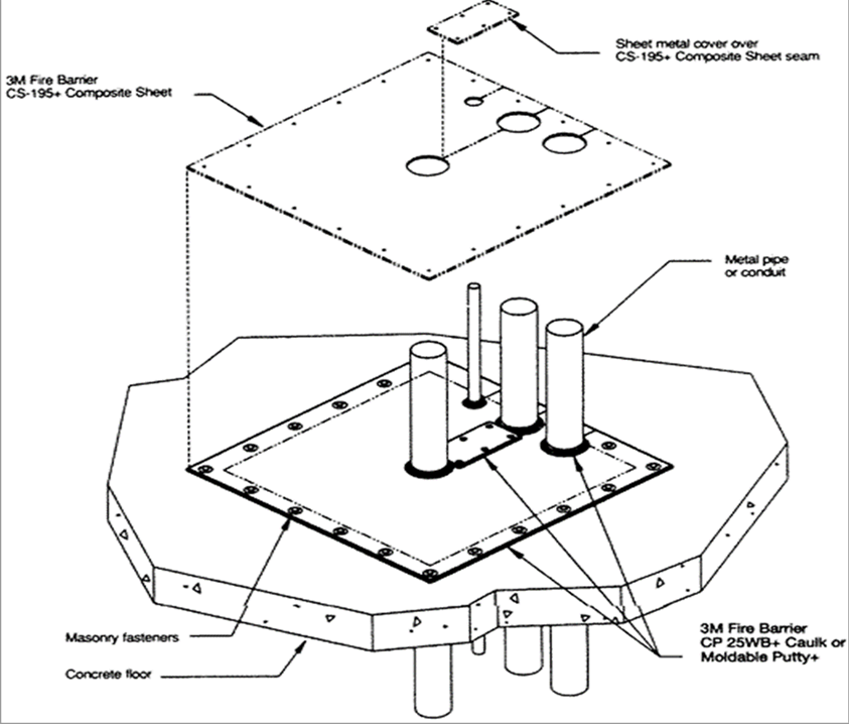 Sheet metal cover over CS-195+ Composite Sheet seam

3M Fire Barrier CS-195+ Composite Sheet

Metal pipe or conduit

Masonry fasteners

Concrete floor

3M Fire Barrier CP 25WB+ Caulk or Moldable Putty+