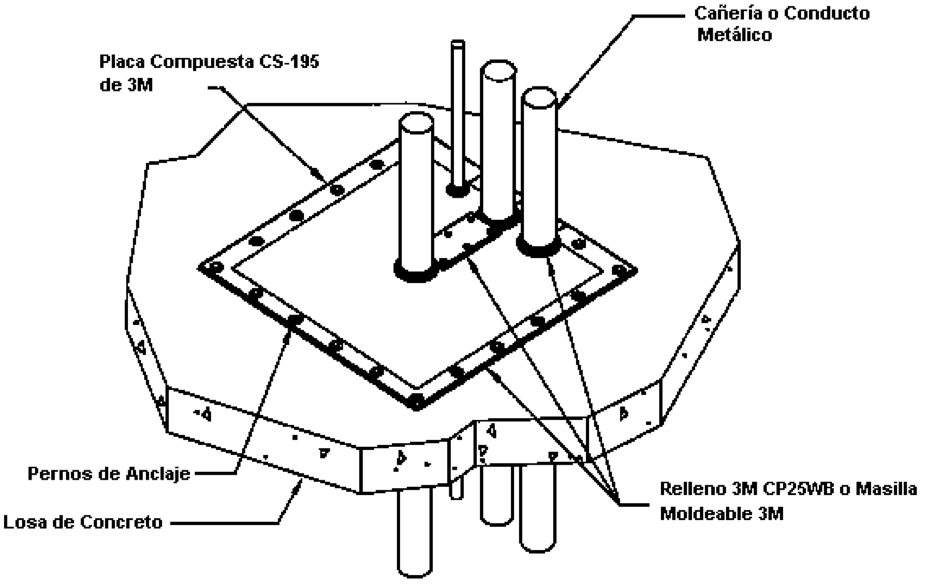 Cañería o Conducto Metálico

Placa Compuesta CS-195 de 3M

Pernos de Anclaje

Losa de Concreto

Relleno 3M CP25WB o Masilla Moldeable 3M